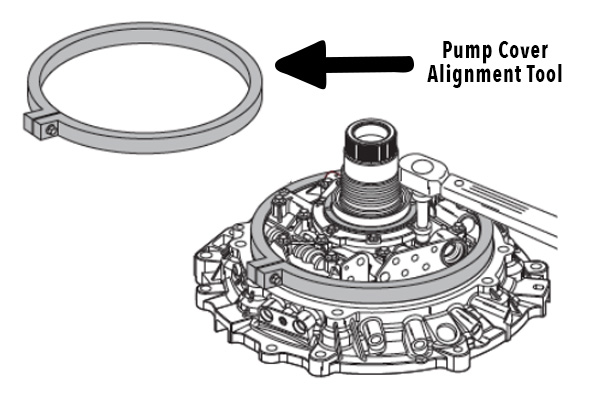 Pump Cover
Alignment Tool